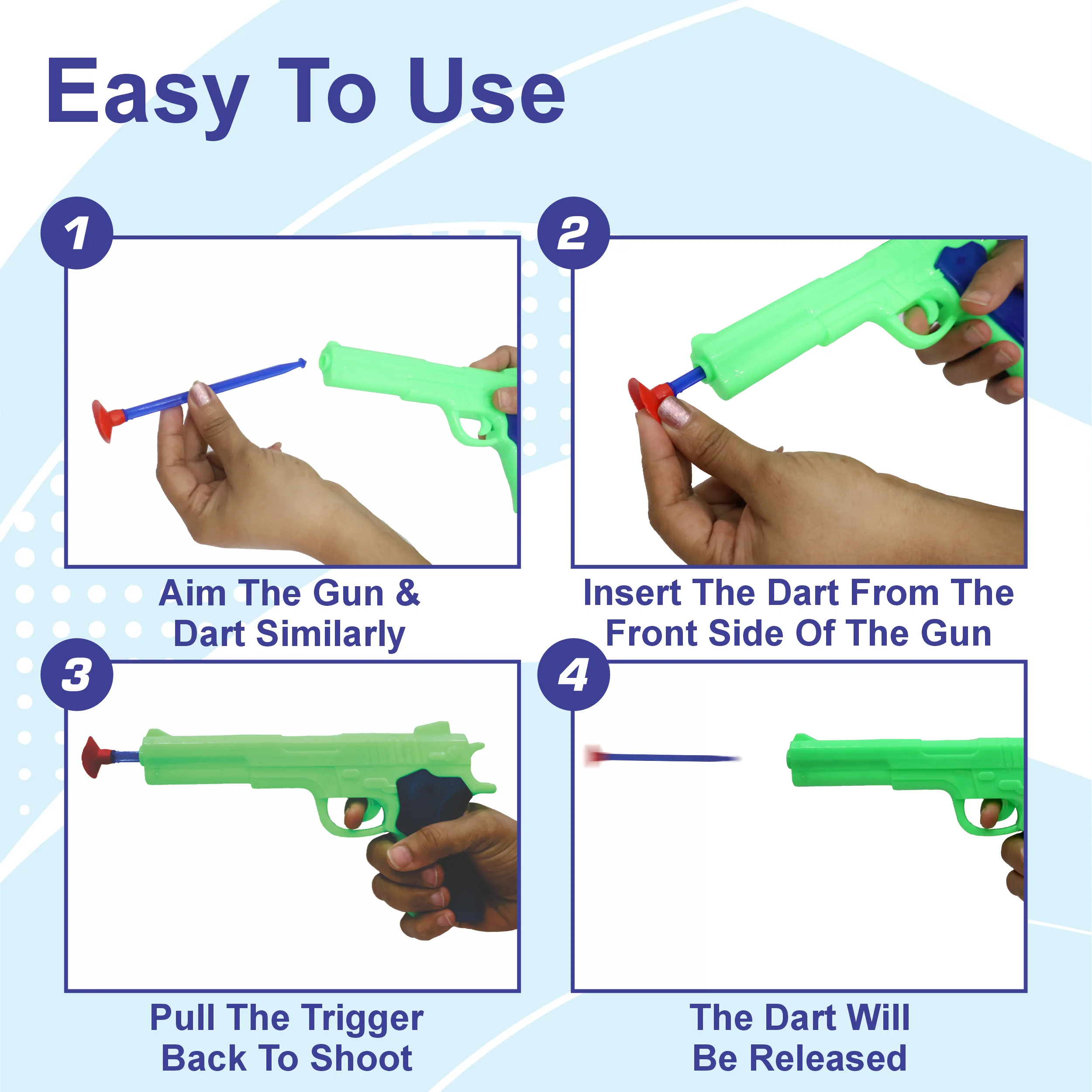 Easy To Use

1

Aim The Gun & Dart Similarly

2

Insert The Dart From The Front Side Of The Gun

3

Pull The Trigger Back To Shoot

4

The Dart Will Be Released