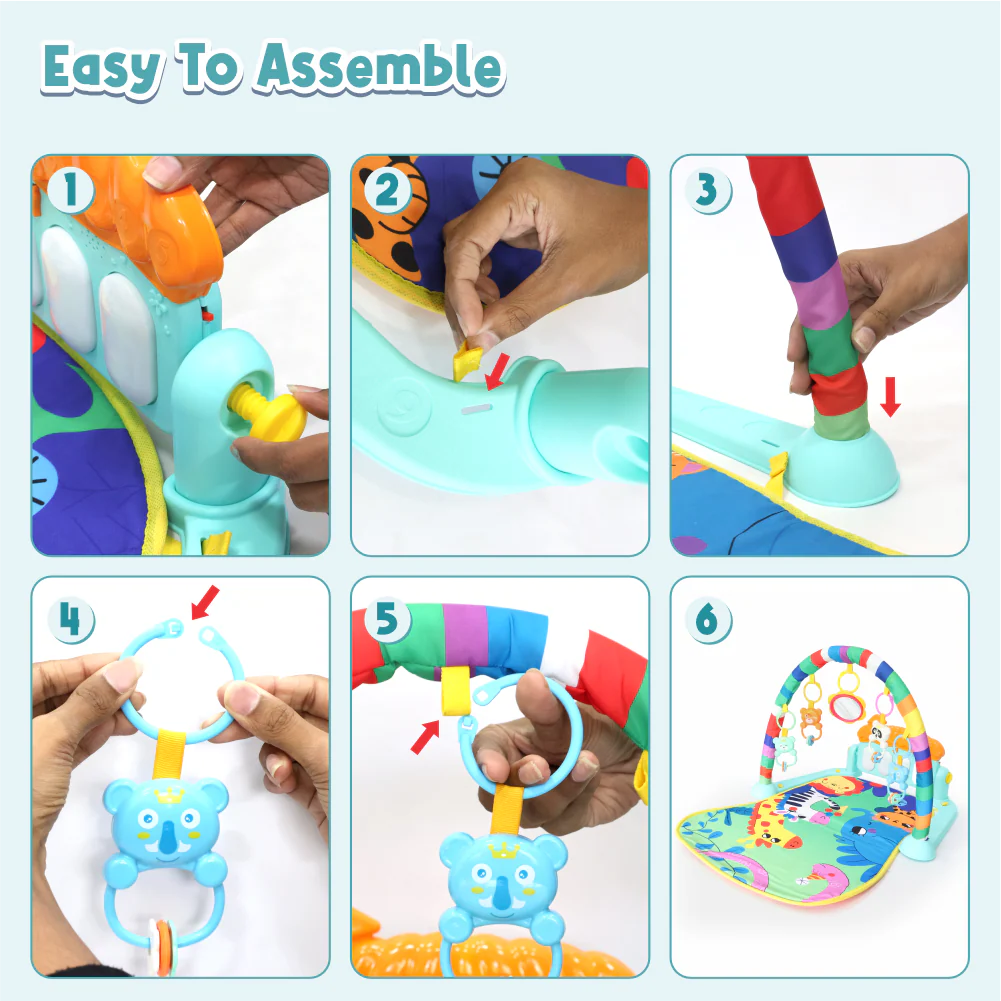 Easy To Assemble

1

2

3

4

5

6